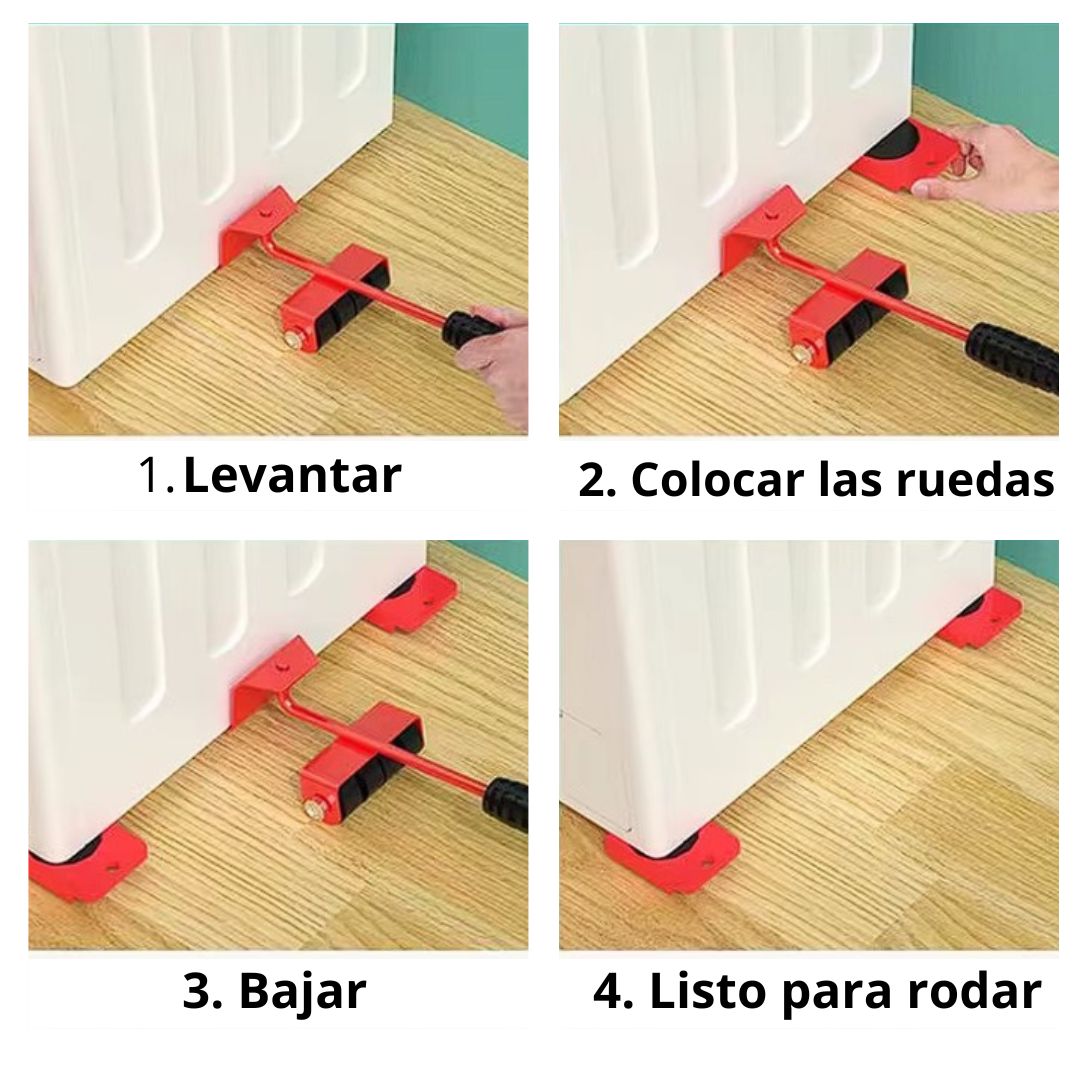 1. Levantar

2. Colocar las ruedas

3. Bajar

4. Listo para rodar