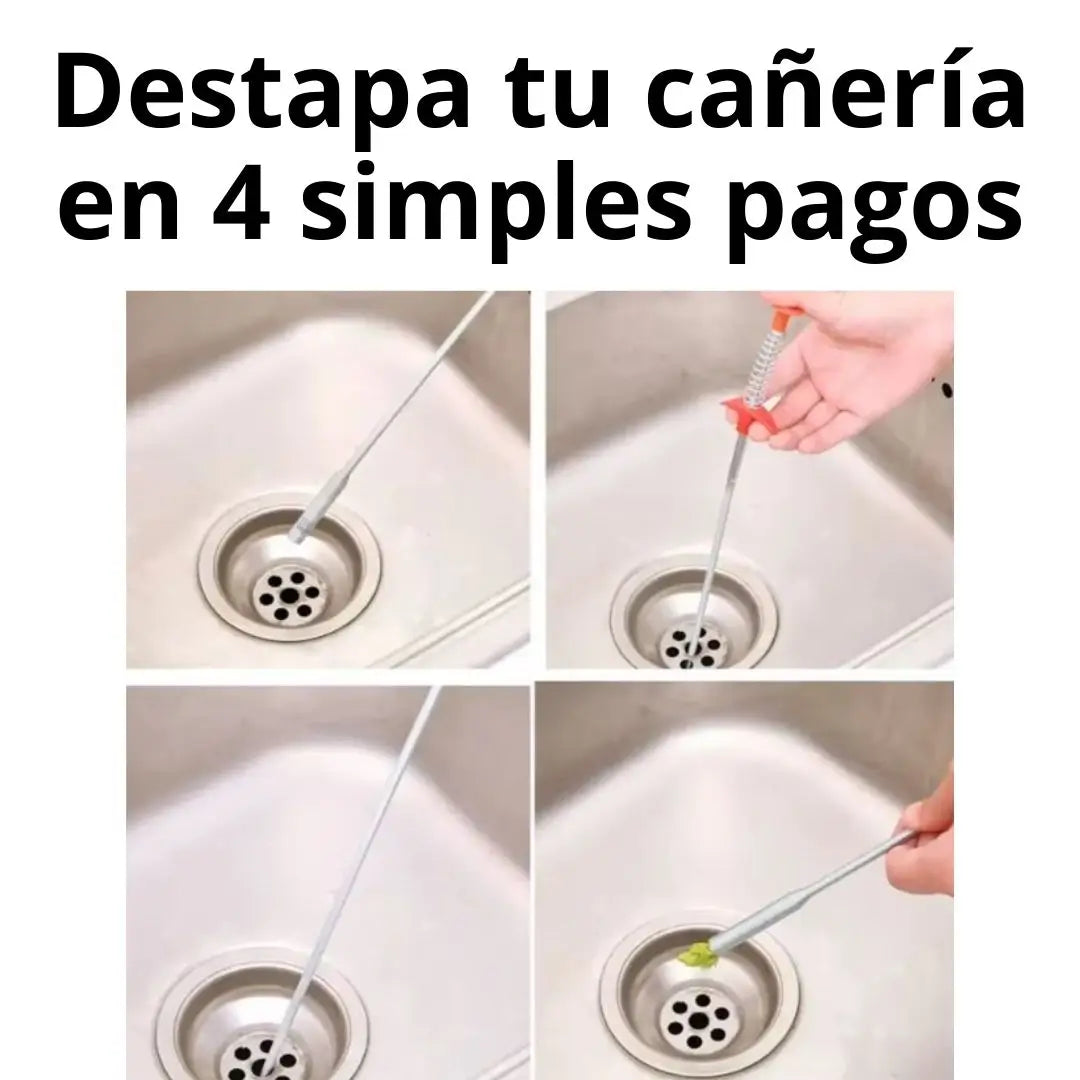 Destapa tu cañería en 4 simples pagos