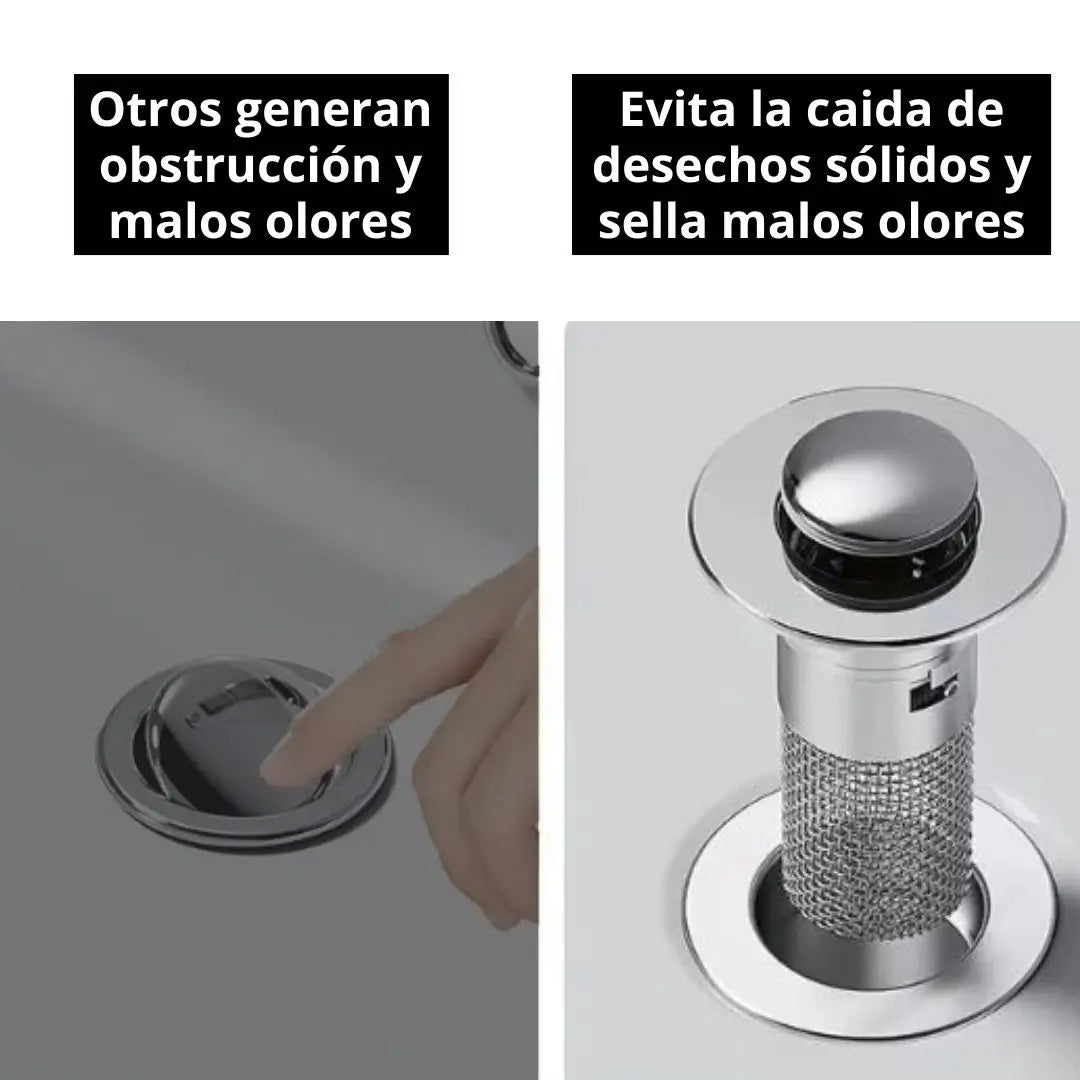 Otros generan obstrucción y malos olores

Evita la caida de desechos sólidos y sella malos olores