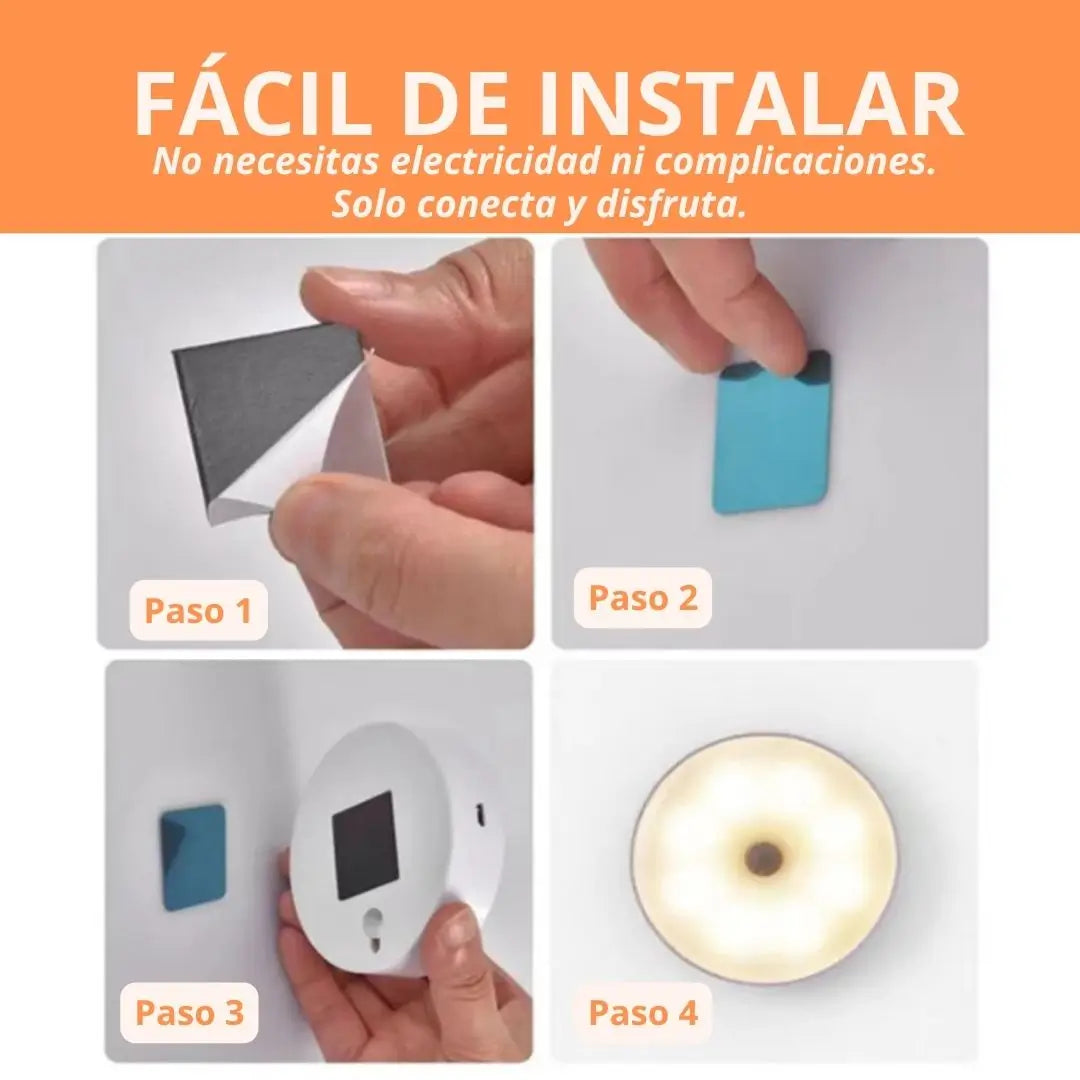 FÁCIL DE INSTALAR
No necesitas electricidad ni complicaciones. Solo conecta y disfruta.

Paso 1

Paso 2

Paso 3

Paso 4