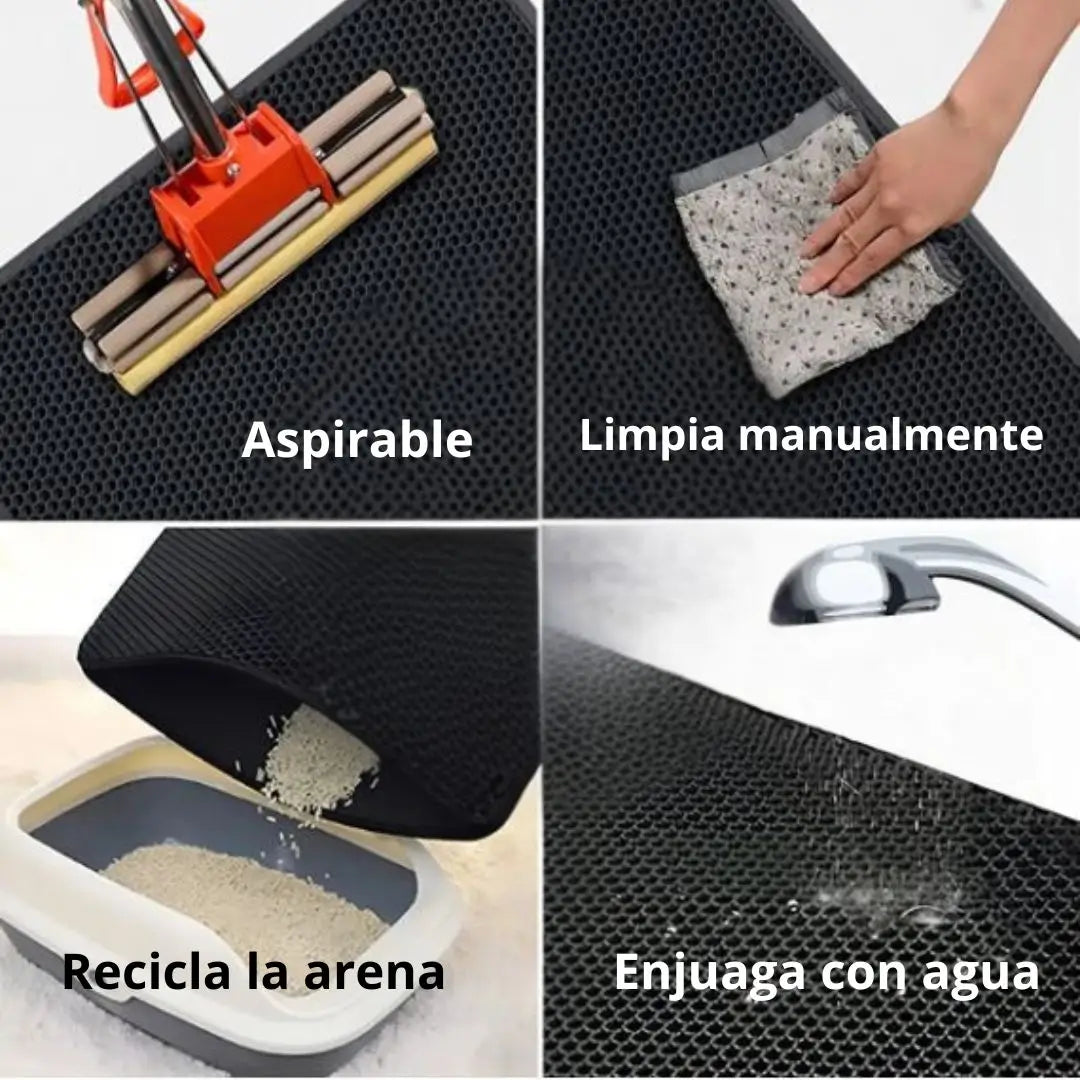 Aspirable

Limpia manualmente

Recicla la arena

Enjuaga con agua