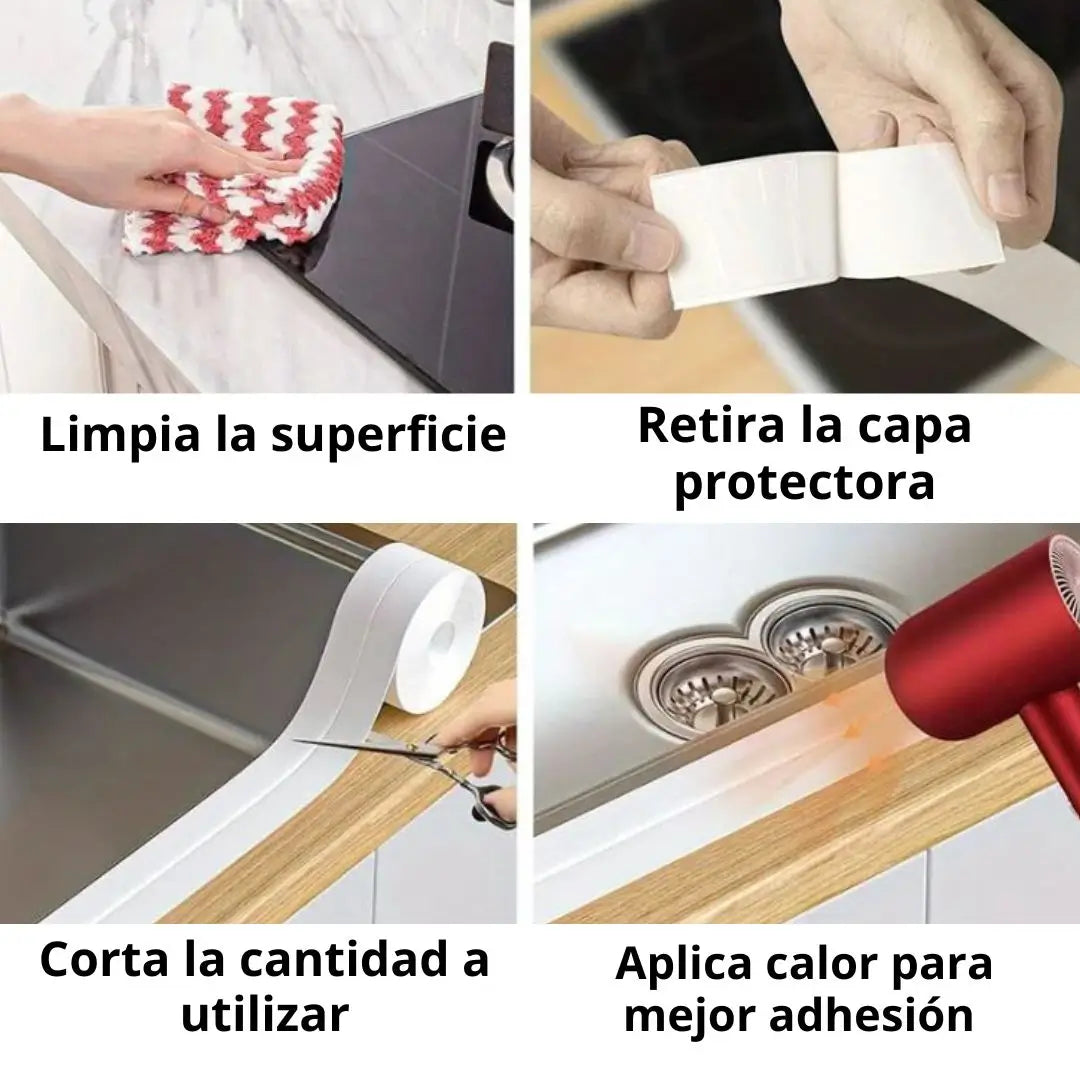 Limpia la superficie

Retira la capa protectora

Corta la cantidad a utilizar

Aplica calor para mejor adhesión