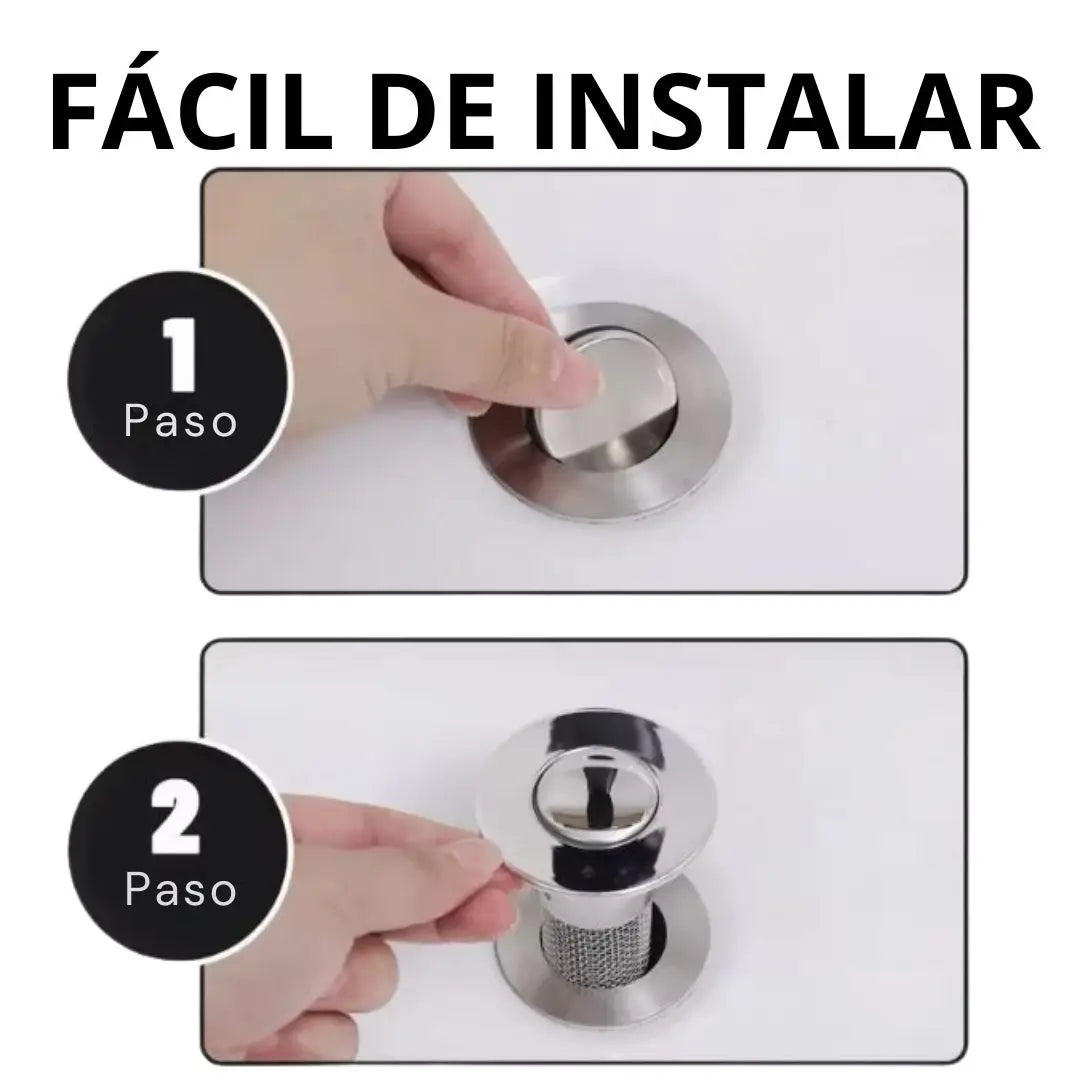 FÁCIL DE INSTALAR

1
Paso

2
Paso