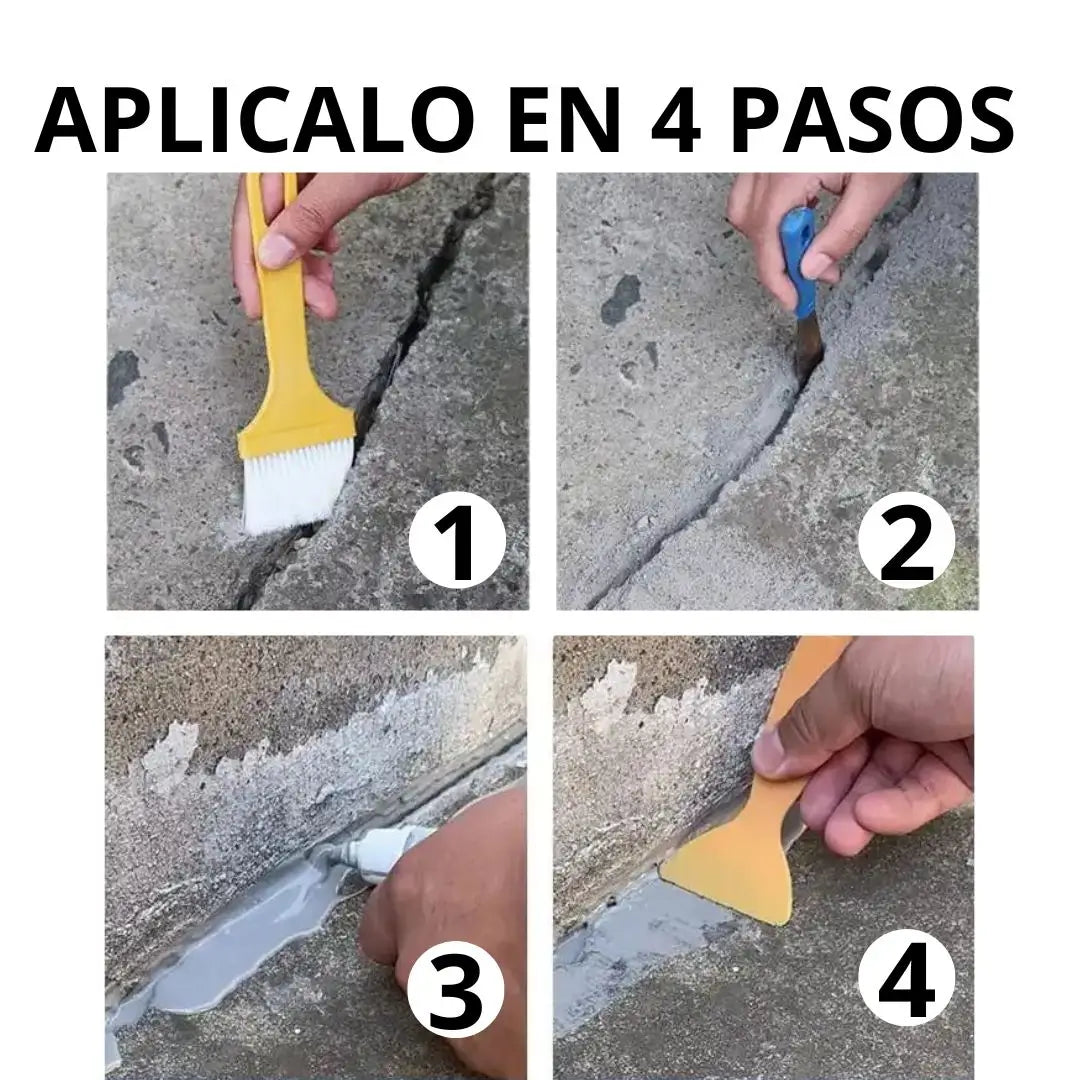 APLICALO EN 4 PASOS

1

2

3

4