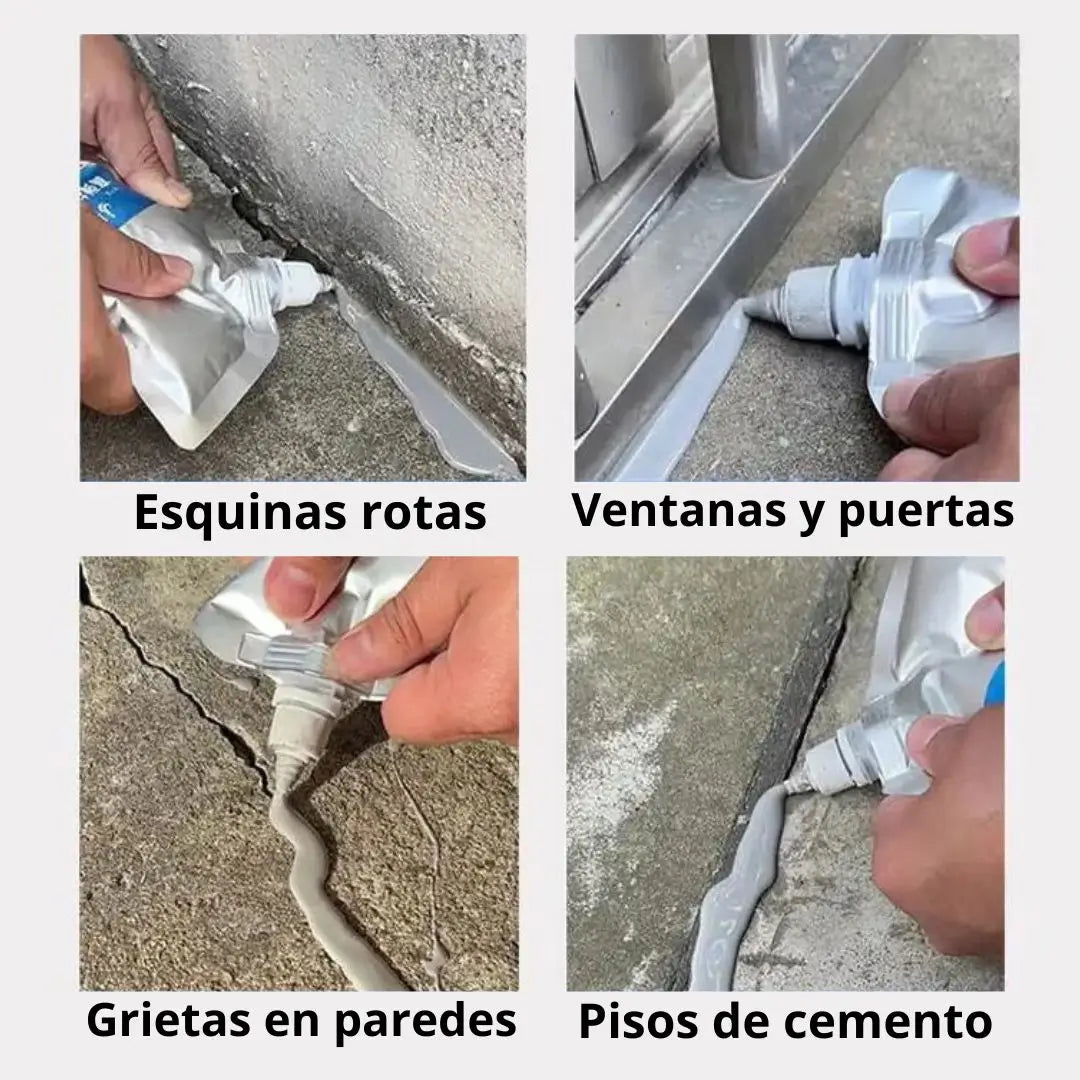 Esquinas rotas

Ventanas y puertas

Grietas en paredes

Pisos de cemento