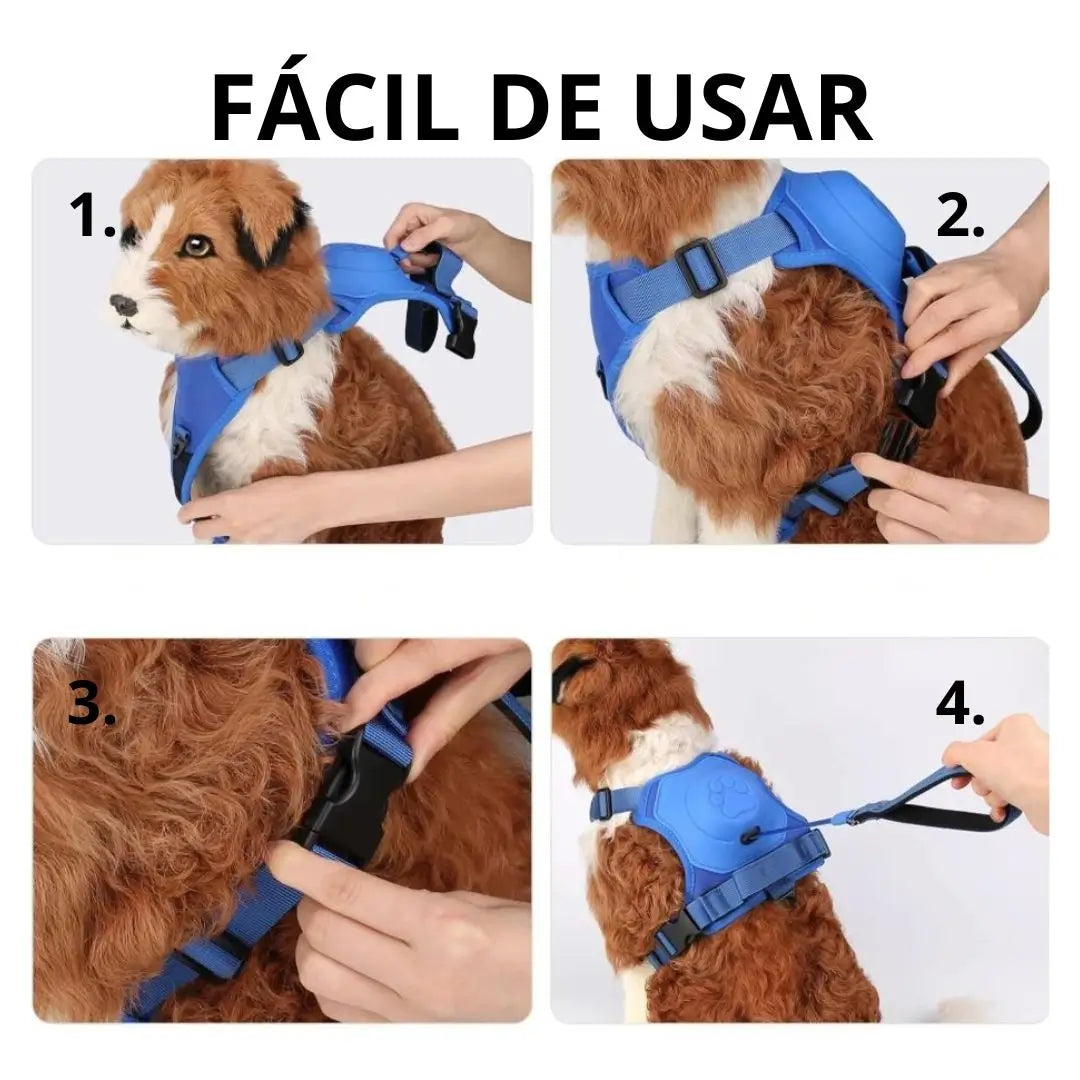 FÁCIL DE USAR

1.

2.

3.

4.