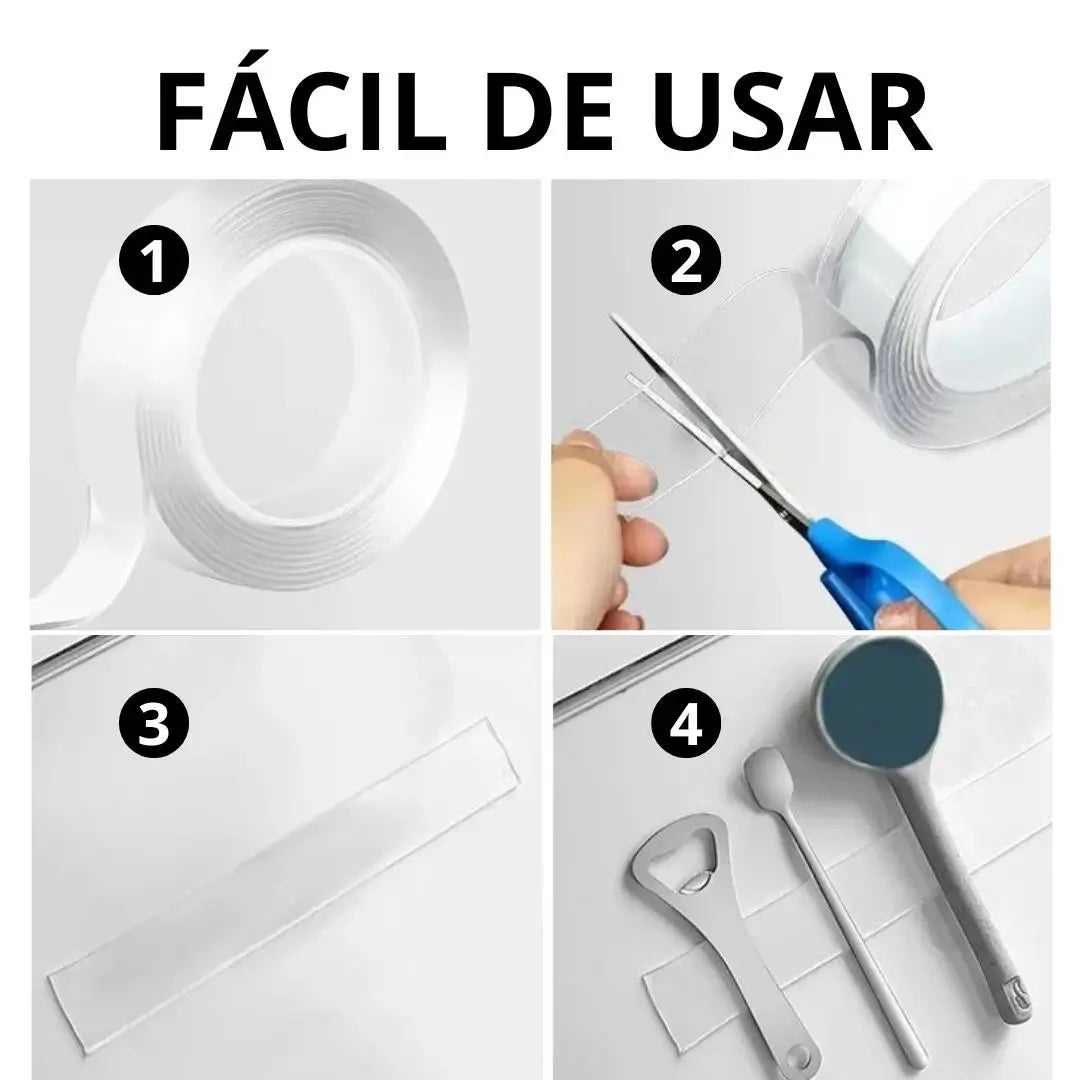 FÁCIL DE USAR

1

2

3

4